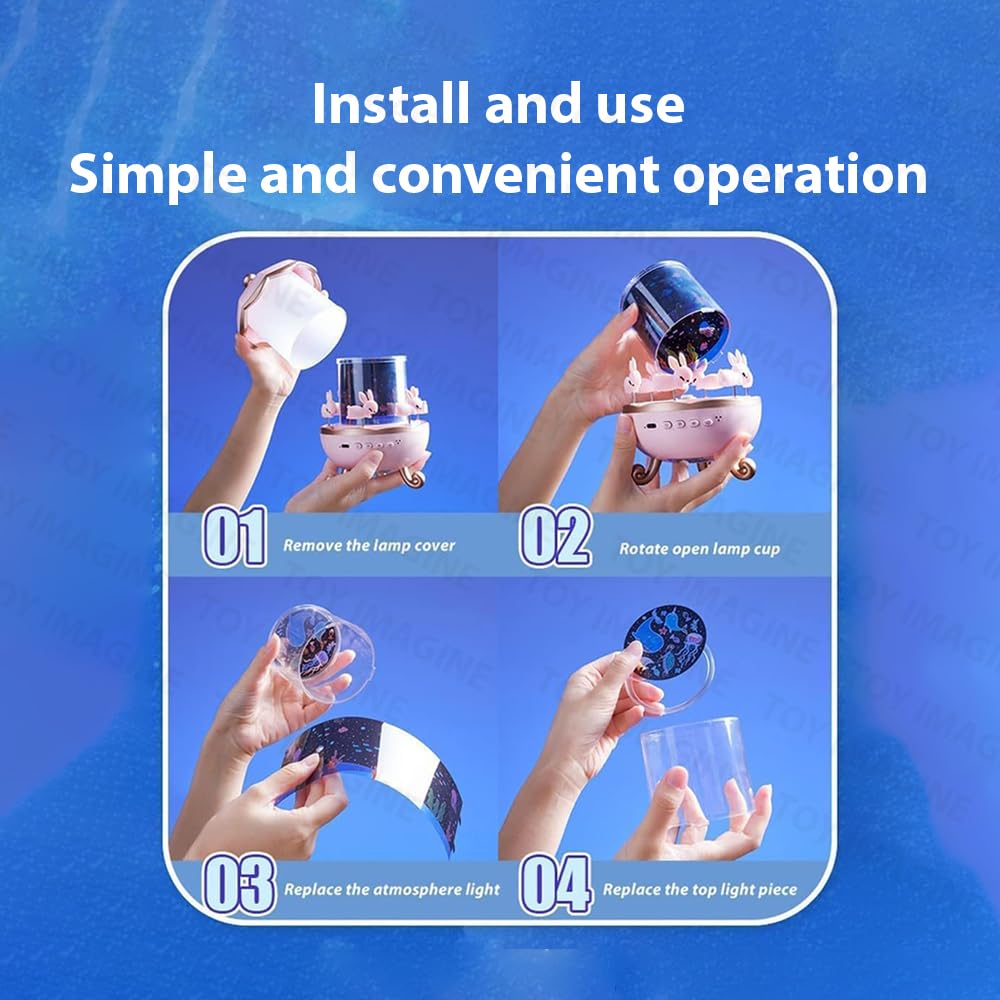 Install and use
Simple and convenient operation

01 Remove the lamp cover

02 Rotate open lamp cup

03 Replace the atmosphere light

04 Replace the top light piece

TOY IMAGINE